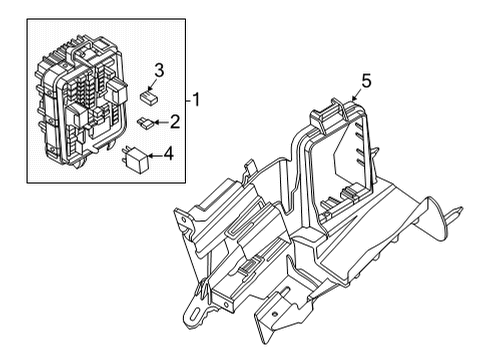 3
1
2
4
5