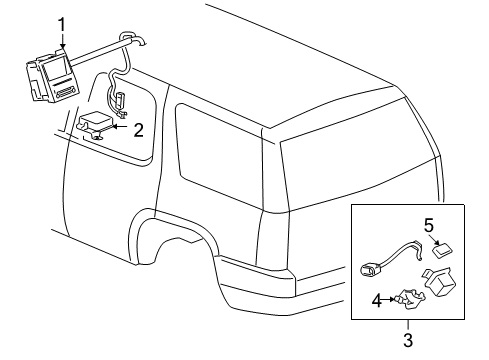 1
2
5
4
3