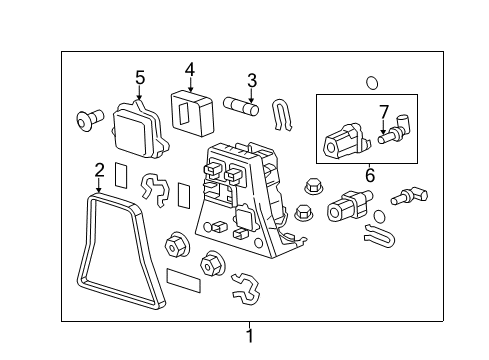 5
4
3
7
2
6
1