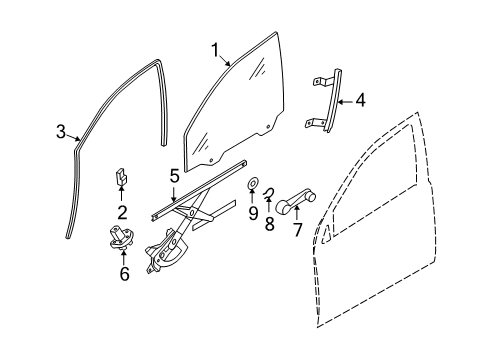 1
4
3
5
2
9
8
7
6