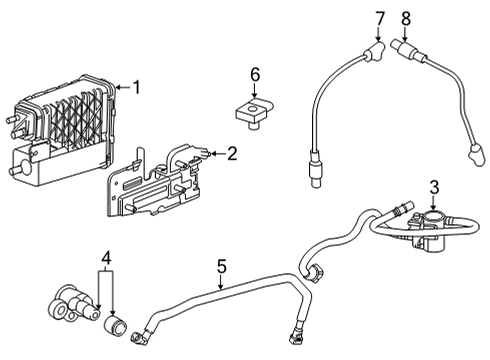 7
8
6
1
2
3
4
5