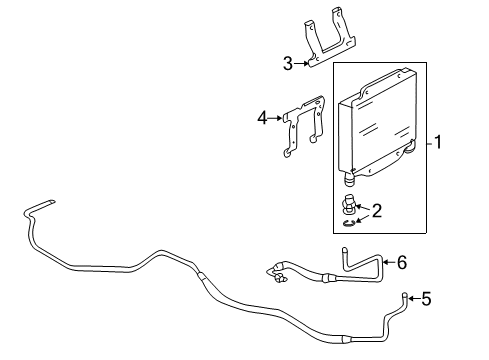 3
4
1
2
6
5