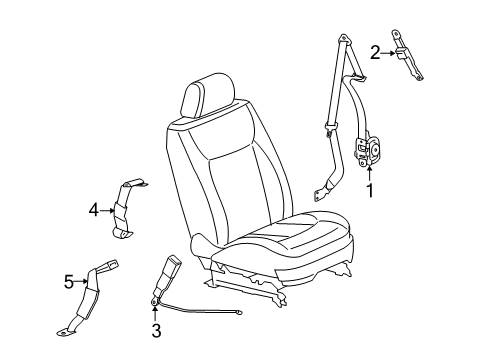 2
1
4
5
3