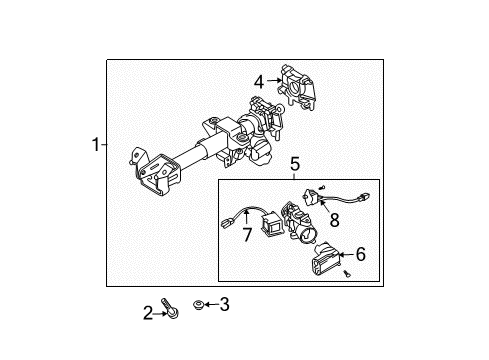 4
1
5
8
7
6
2
3