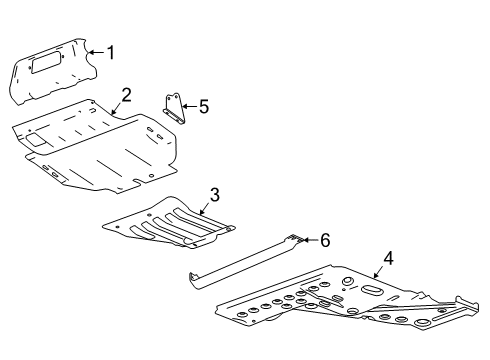 1
2
5
3
6
4