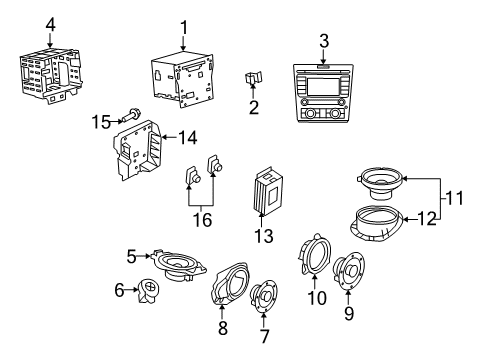 4
1
3
2
15
14
16
13
11
12
5
6
8
7
10
9