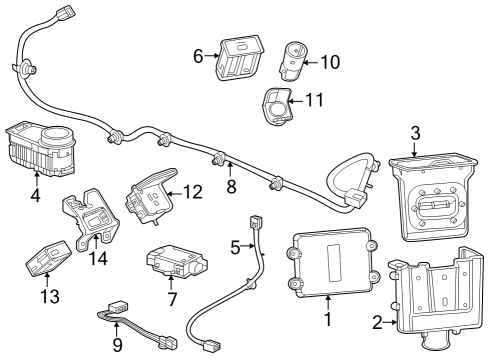 6
10
11
3
4
8
12
14
5
13
7
1
2
9