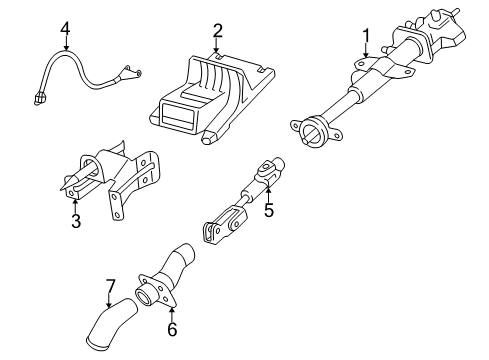 4
2
1
3
5
7
6