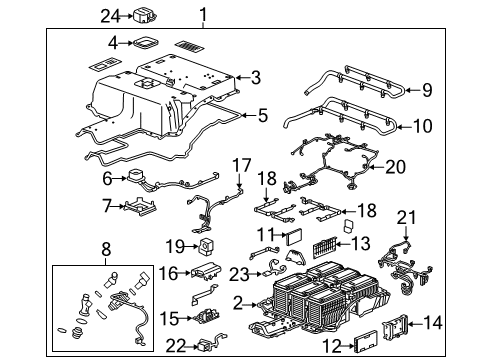 24
1
4
3
9
5
10
20
6
17
18
7
18
21
11
13
19
8
16
23
2
15
14
22
12