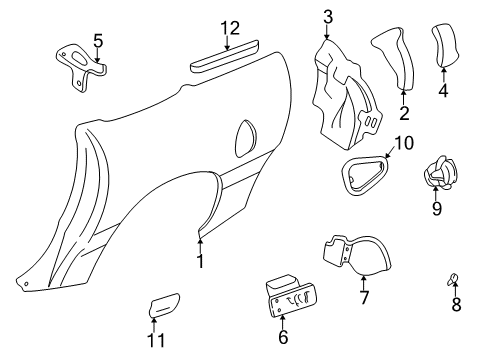 5
12
3
2
4
10
9
1
7
8
11
6