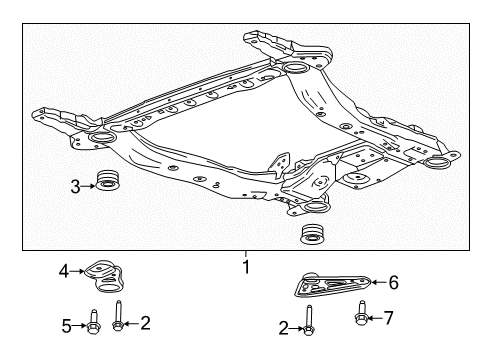 3
1
4
6
5
2
2
7