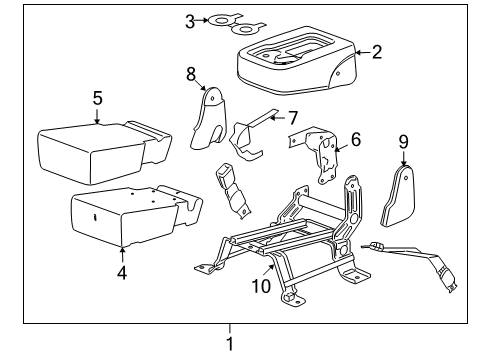 3
2
8
5
7
6
9
4
10
1