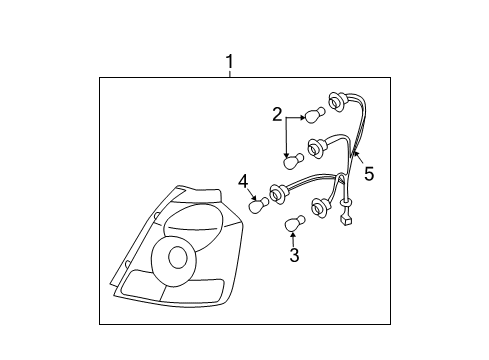 1
2
5
4
3