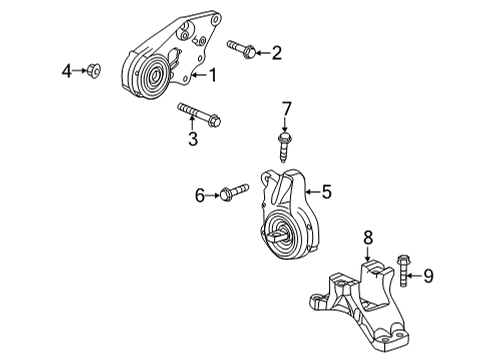 4
1
2
3
7
6
5
8
9