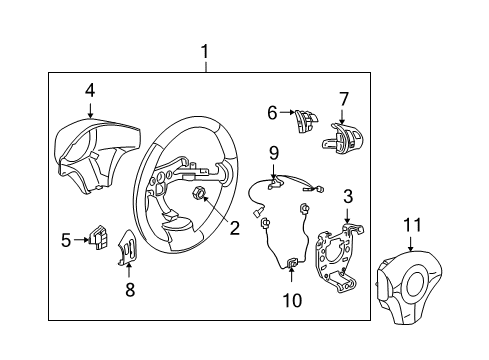 1
4
6
7
9
3
2
5
8
10
11