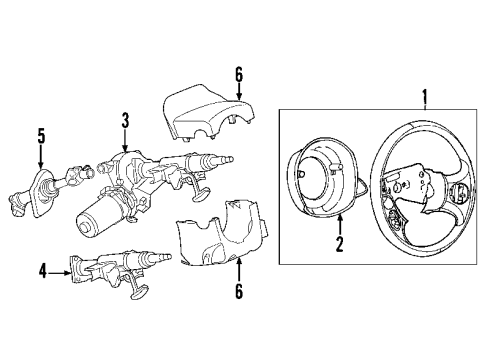 6
1
3
5
2
4
6