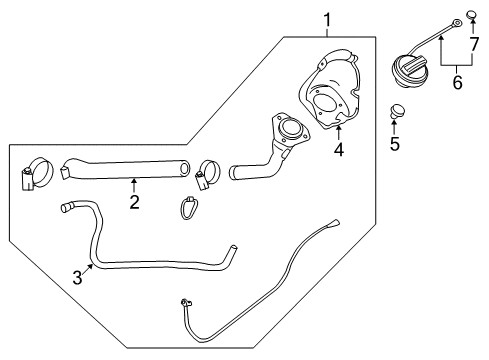 1
7
6
4
5
2
3