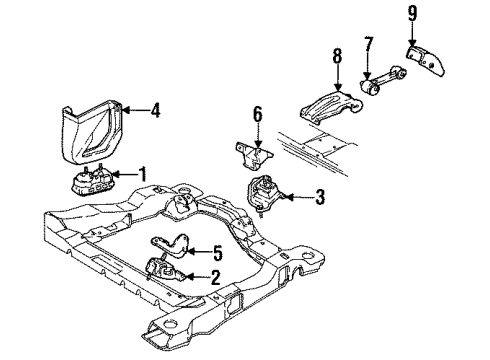 9
7
8
4
6
1
3
5
2