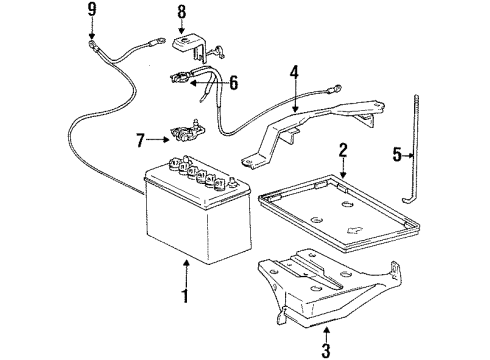 9
8
6
4
7
2
5
1
3