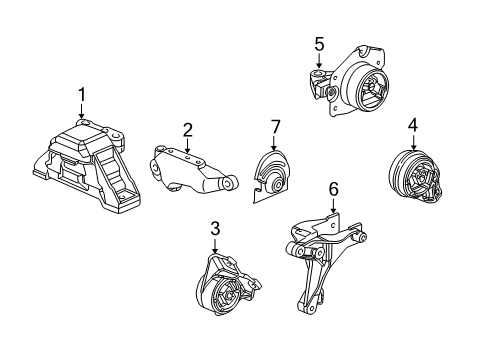 5
1
2
7
4
6
3