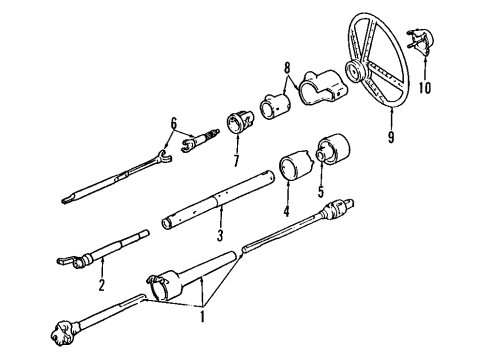 8
10
6
9
7
5
4
3
2
1