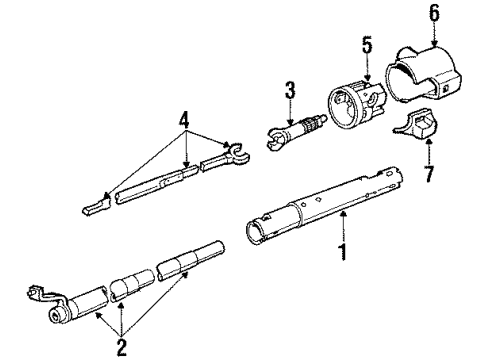 6
5
3
4
7
1
2