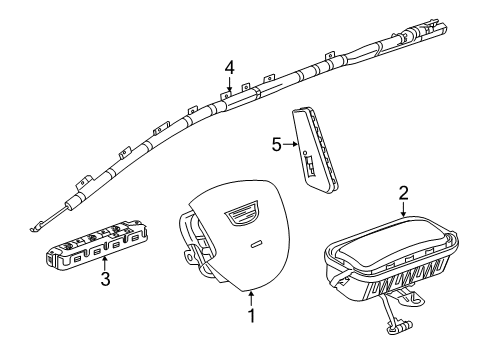 4
5
2
3
1