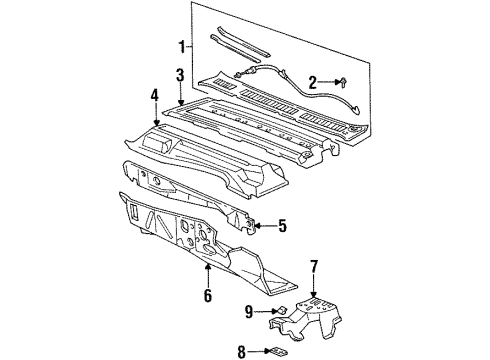 1
2
3
4
5
6
7
9
8