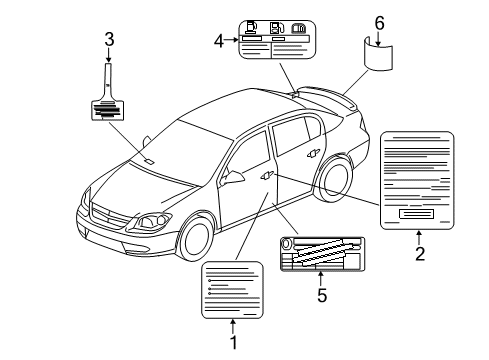 3
4
6
2
5
1