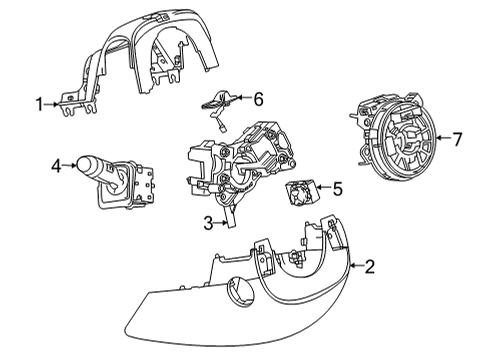 1
6
7
4
5
3
2