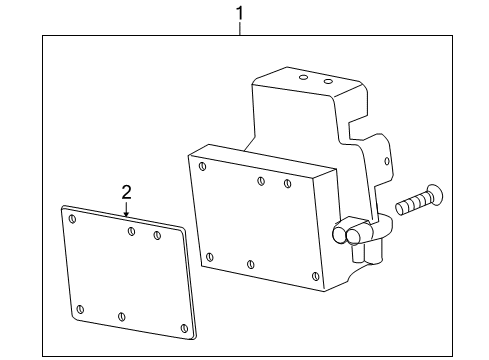 1

2