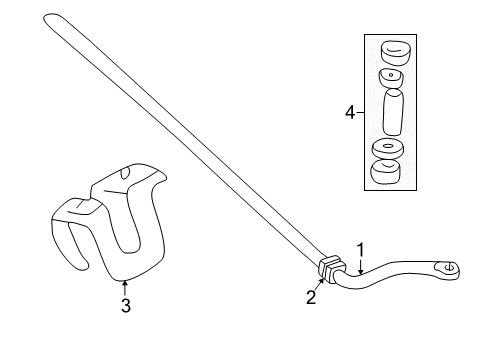 4
1
2
3