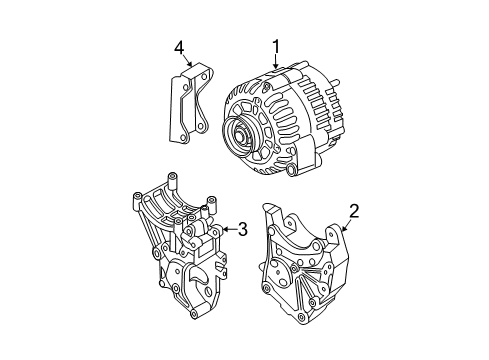 4
1
3
2