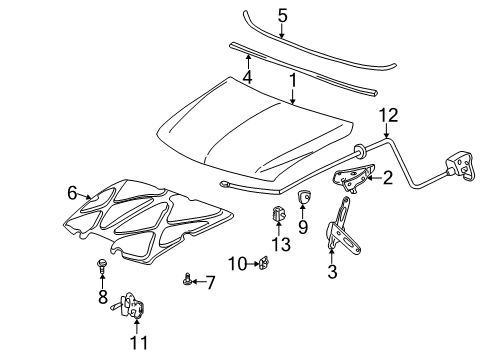 5
4
1
12
2
6
9
13
3
10
7
8
11