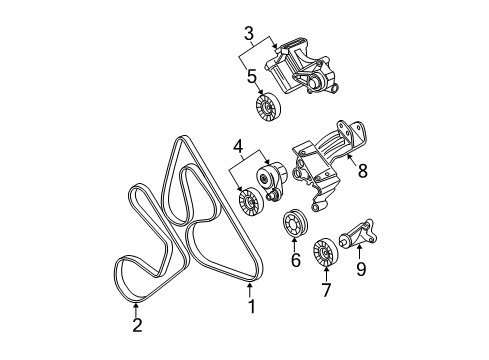 3
5
4
8
6
9
7
1
2