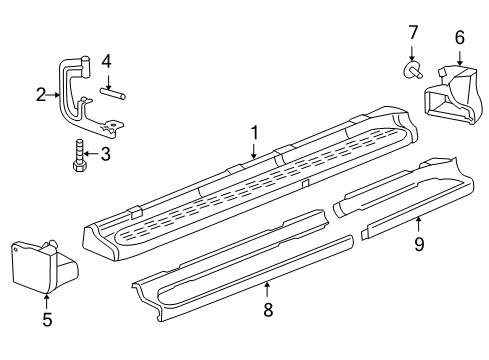 7
6
4
2
1
3
9
5
8