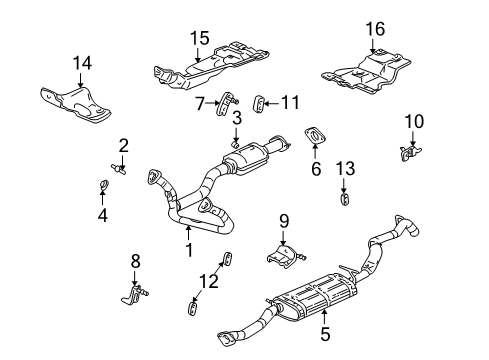 15
16
14
7
11
3
10
2
6
13
4
1
9
8
12
5