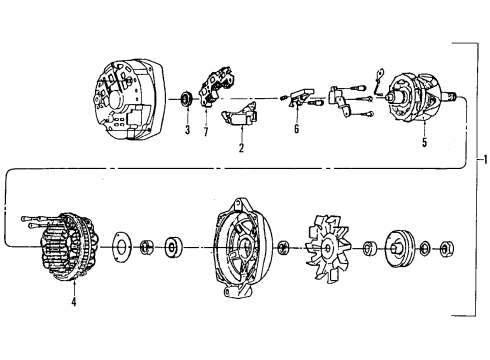 3
7
2
6
5
1
4