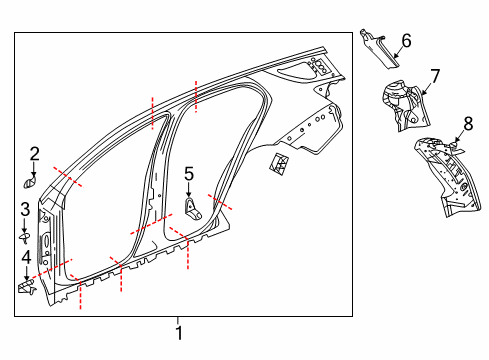 6
7
8
2
5
3
4
1