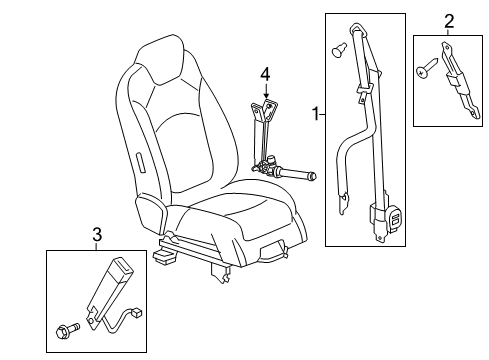 2
4
1
3