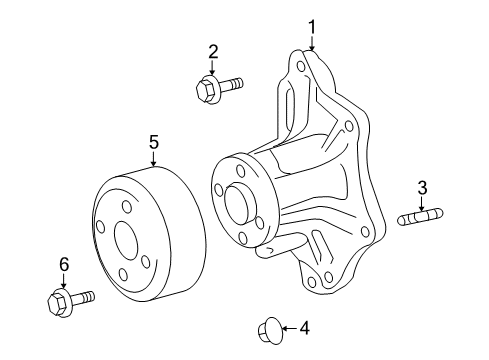 1
2
5
3
6
4