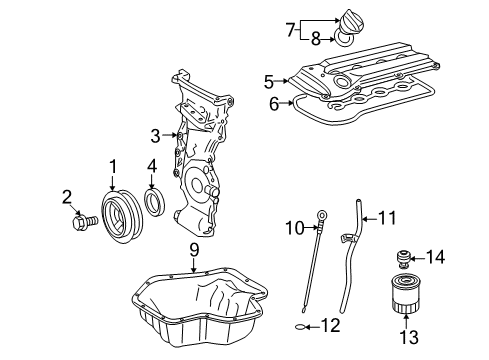 7
8
5
6
3
1
4
2
10
11
9
14
12
13