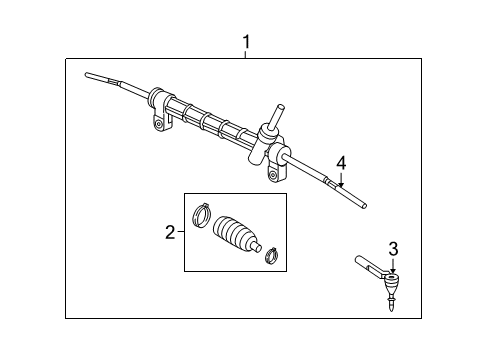 1
4
2
3