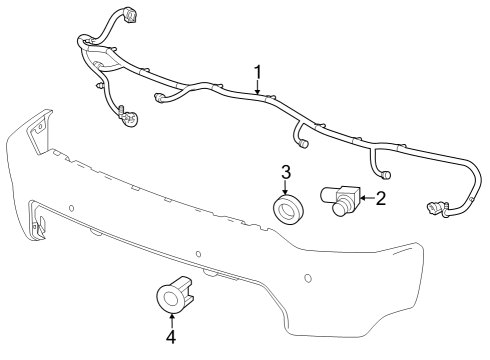 1
3
2
4