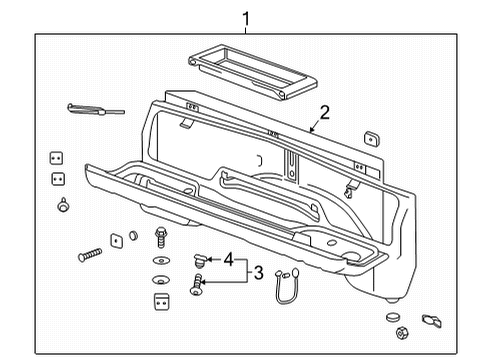 1
2
4
3