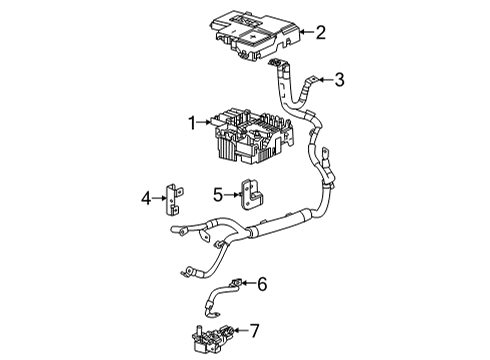 2
3
1
4
5
6
7