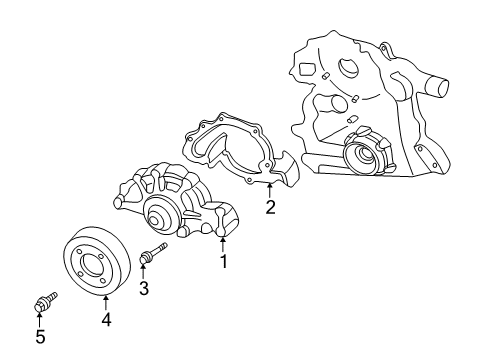 2
1
3
4
5