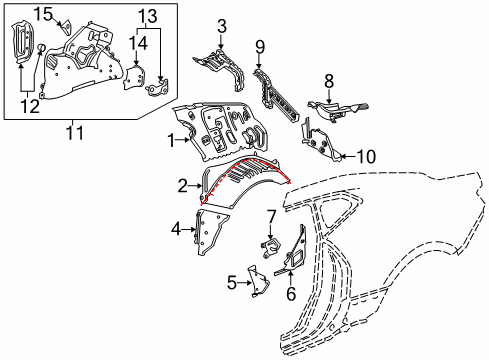 15
13
14
12
11
3
9
8
1
10
2
4
7
5
6