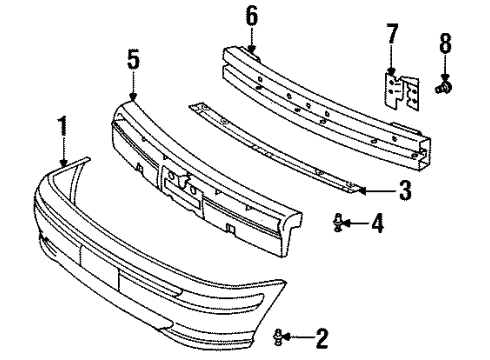 6
7
8
5
1
3
4
2