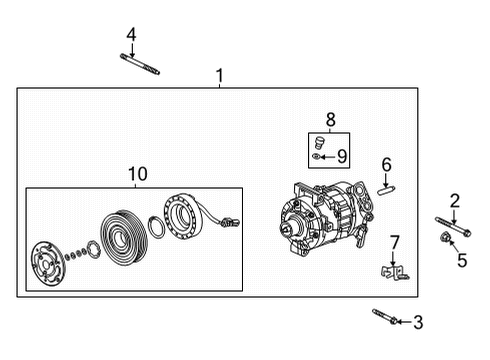 4
1
8
9
6
10
2
7
5
3